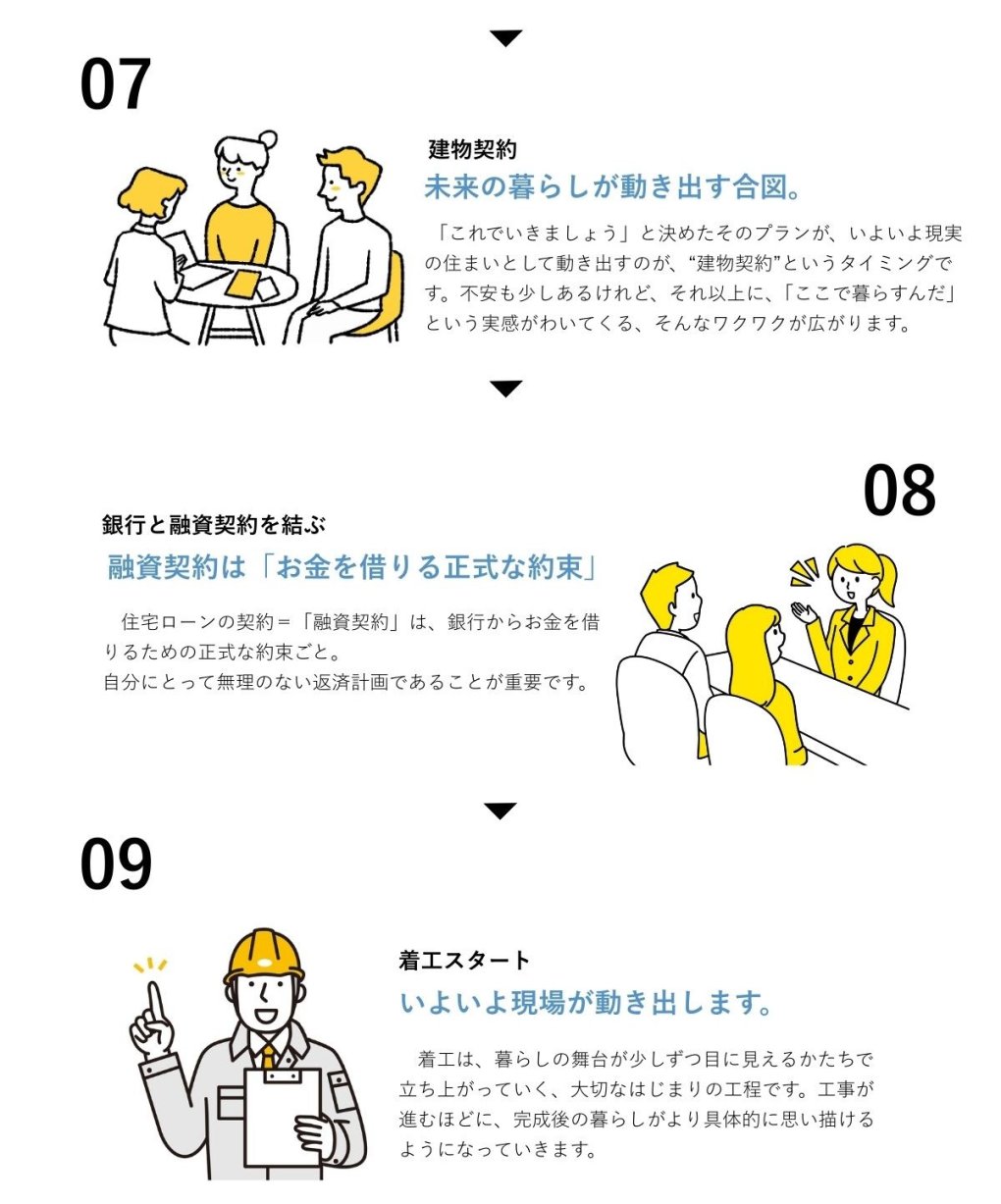 07

建物契約

未来の暮らしが動き出す合図。

「これでいきましょう」と決めたそのプランが、いよいよ現実の住まいとして動き出すのが、“建物契約”というタイミングです。不安も少しあるけれど、それ以上に、「ここで暮らすんだ」という実感がわいてくる、そんなワクワクが広がります。

08

銀行と融資契約を結ぶ

融資契約は「お金を借りる正式な約束」

住宅ローンの契約＝「融資契約」は、銀行からお金を借りるための正式な約束ごと。
自分にとって無理のない返済計画であることが重要です。

09

着工スタート

いよいよ現場が動き出します。

着工は、暮らしの舞台が少しずつ目に見えるかたちで立ち上がっていく、大切なはじまりの工程です。工事が進むほどに、完成後の暮らしがより具体的に思い描けるようになっていきます。